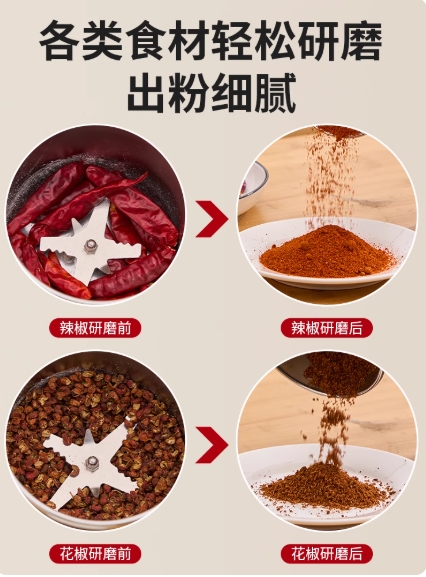 各类食材轻松研磨
出粉细腻

辣椒研磨前

辣椒研磨后

花椒研磨前

花椒研磨后